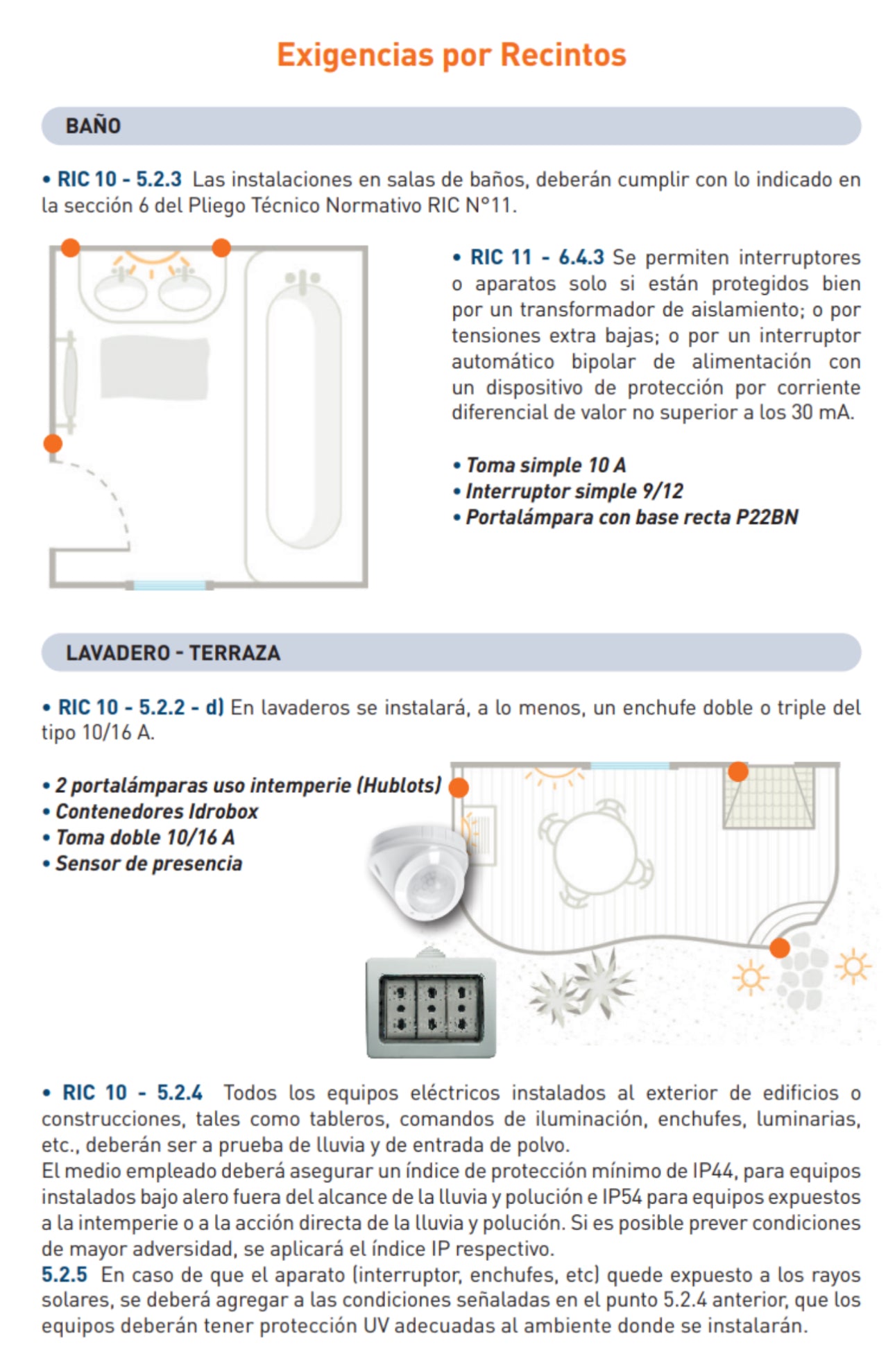 Exigencias por Recintos

BAÑO

• RIC 10 - 5.2.3 Las instalaciones en salas de baños, deberán cumplir con lo indicado en la sección 6 del Pliego Técnico Normativo RIC N°11.

• RIC 11 - 6.4.3 Se permiten interruptores o aparatos solo si están protegidos bien por un transformador de aislamiento; o por tensiones extra bajas; o por un interruptor automático bipolar de alimentación con un dispositivo de protección por corriente diferencial de valor no superior a los 30 mA.

• Toma simple 10 A
• Interruptor simple 9/12
• Portalámpara con base recta P22BN

LAVADERO - TERRAZA

• RIC 10 - 5.2.2 - d) En lavaderos se instalará, a lo menos, un enchufe doble o triple del tipo 10/16 A.

• 2 portalámparas uso intemperie (Hublots)
• Contenedores Idrobox
• Toma doble 10/16 A
• Sensor de presencia

• RIC 10 - 5.2.4 Todos los equipos eléctricos instalados al exterior de edificios o construcciones, tales como tableros, comandos de iluminación, enchufes, luminarias, etc., deberán ser a prueba de lluvia y de entrada de polvo.
El medio empleado deberá asegurar un índice de protección mínimo de IP44, para equipos instalados bajo alero fuera del alcance de la lluvia y polución e IP54 para equipos expuestos a la intemperie o a la acción directa de la lluvia y polución. Si es posible prever condiciones de mayor adversidad, se aplicará el índice IP respectivo.
5.2.5 En caso de que el aparato (interruptor, enchufes, etc) quede expuesto a los rayos solares, se deberá agregar a las condiciones señaladas en el punto 5.2.4 anterior, que los equipos deberán tener protección UV adecuadas al ambiente donde se instalarán.