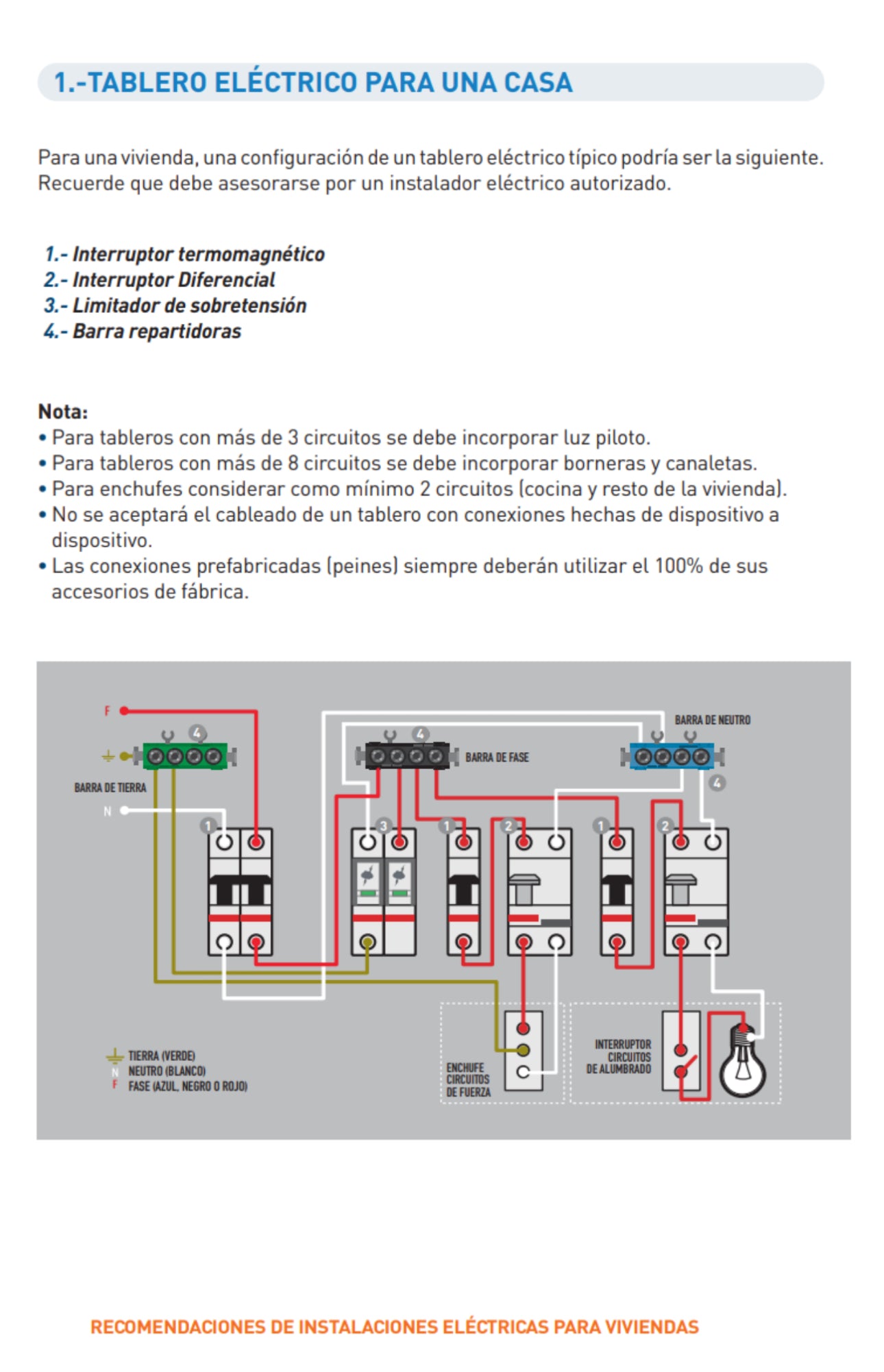 1.-TABLERO ELÉCTRICO PARA UNA CASA

Para una vivienda, una configuración de un tablero eléctrico típico podría ser la siguiente. Recuerde que debe asesorarse por un instalador eléctrico autorizado.

1.- Interruptor termomagnético
2.- Interruptor Diferencial
3.- Limitador de sobretensión
4.- Barra repartidoras

Nota:
• Para tableros con más de 3 circuitos se debe incorporar luz piloto.
• Para tableros con más de 8 circuitos se debe incorporar borneras y canaletas.
• Para enchufes considerar como mínimo 2 circuitos (cocina y resto de la vivienda).
• No se aceptará el cableado de un tablero con conexiones hechas de dispositivo a dispositivo.
• Las conexiones prefabricadas (peines) siempre deberán utilizar el 100% de sus accesorios de fábrica.

F
4
BARRA DE TIERRA
N
4
BARRA DE FASE
BARRA DE NEUTRO
4
1
3
1
2
1
2
TIERRA (VERDE)
N NEUTRO (BLANCO)
F FASE (AZUL, NEGRO O ROJO)
ENCHUFE CIRCUITOS DE FUERZA
INTERRUPTOR CIRCUITOS DE ALUMBRADO

RECOMENDACIONES DE INSTALACIONES ELÉCTRICAS PARA VIVIENDAS