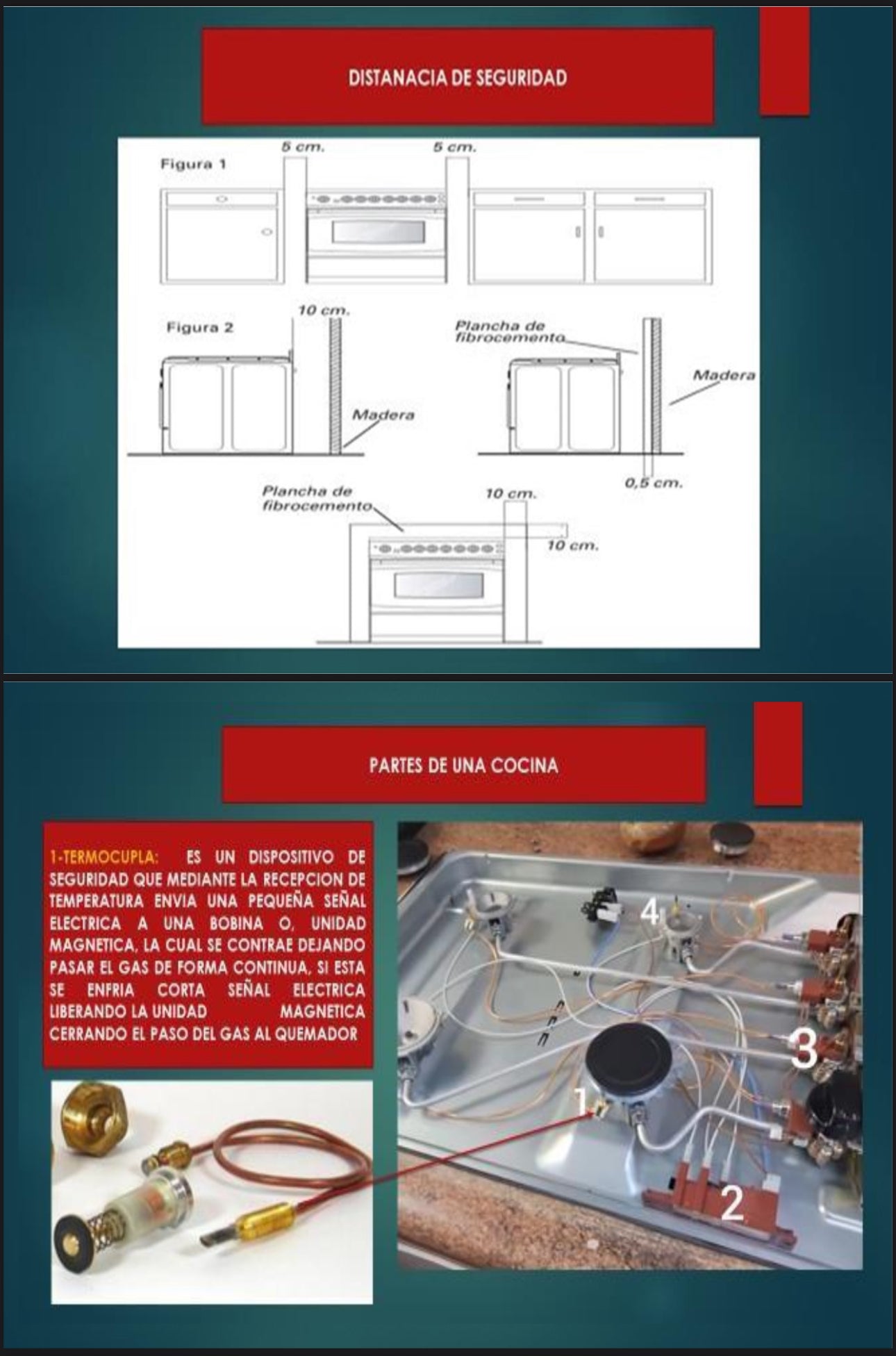 DISTANACIA DE SEGURIDAD

Figura 1

5 cm.

5 cm.

Figura 2

10 cm.

Madera

Plancha de fibrocemento

Madera

0,5 cm.

Plancha de fibrocemento

10 cm.

10 cm.

PARTES DE UNA COCINA

1-TERMOCUPLA: ES UN DISPOSITIVO DE SEGURIDAD QUE MEDIANTE LA RECEPCION DE TEMPERATURA ENVIA UNA PEQUEÑA SEÑAL ELECTRICA A UNA BOBINA O, UNIDAD MAGNETICA, LA CUAL SE CONTRAE DEJANDO PASAR EL GAS DE FORMA CONTINUA, SI ESTA SE ENFRIA CORTA SEÑAL ELECTRICA LIBERANDO LA UNIDAD MAGNETICA CERRANDO EL PASO DEL GAS AL QUEMADOR

4

3

1

2